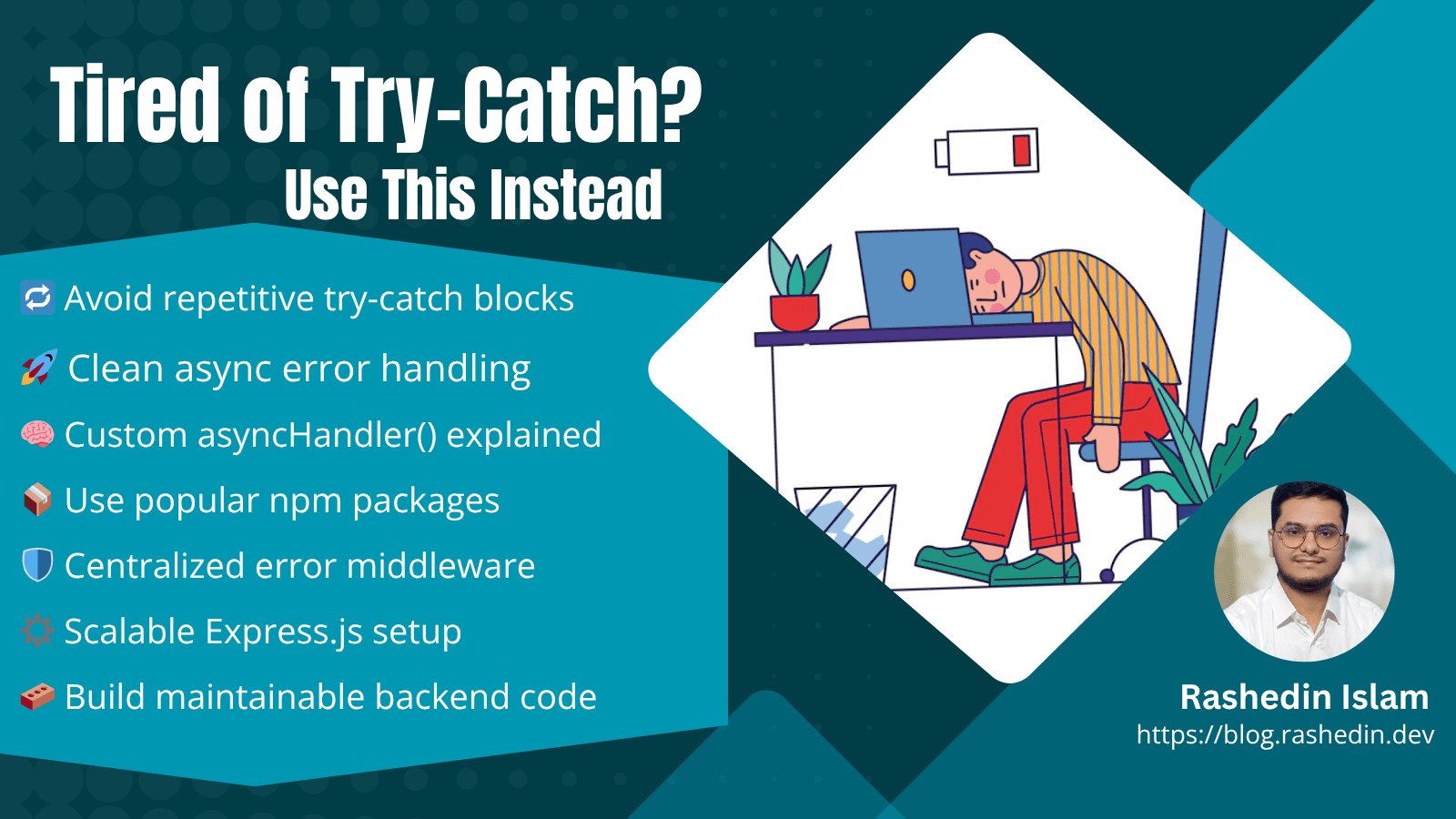 Tired of Try-Catch?
Use This Instead

🔁 Avoid repetitive try-catch blocks
🚀 Clean async error handling
🧠 Custom asyncHandler() explained
📦 Use popular npm packages
🛡️ Centralized error middleware
⚙️ Scalable Express.js setup
🧱 Build maintainable backend code

Rashedin Islam
https://blog.rashedin.dev